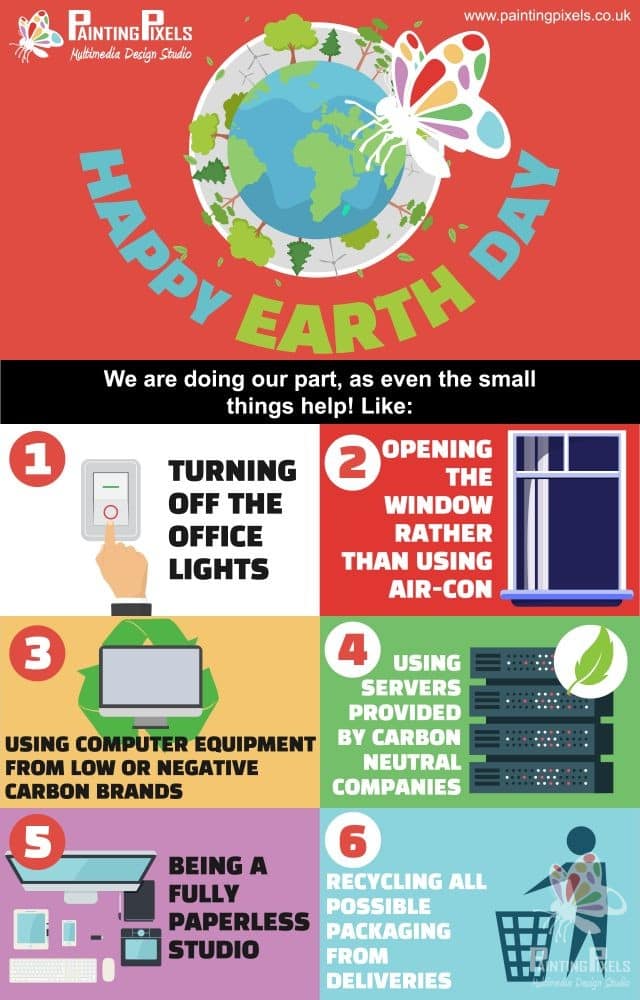 PAINTING PIXELS
Multimedia Design Studio

www.paintingpixels.co.uk

HAPPY EARTH DAY

We are doing our part, as even the small things help! Like:

1
TURNING OFF THE OFFICE LIGHTS

2
OPENING THE WINDOW RATHER THAN USING AIR-CON

3
USING COMPUTER EQUIPMENT FROM LOW OR NEGATIVE CARBON BRANDS

4
USING SERVERS PROVIDED BY CARBON NEUTRAL COMPANIES

5
BEING A FULLY PAPERLESS STUDIO

6
RECYCLING ALL POSSIBLE PACKAGING FROM DELIVERIES

PAINTING PIXELS
Multimedia Design Studio